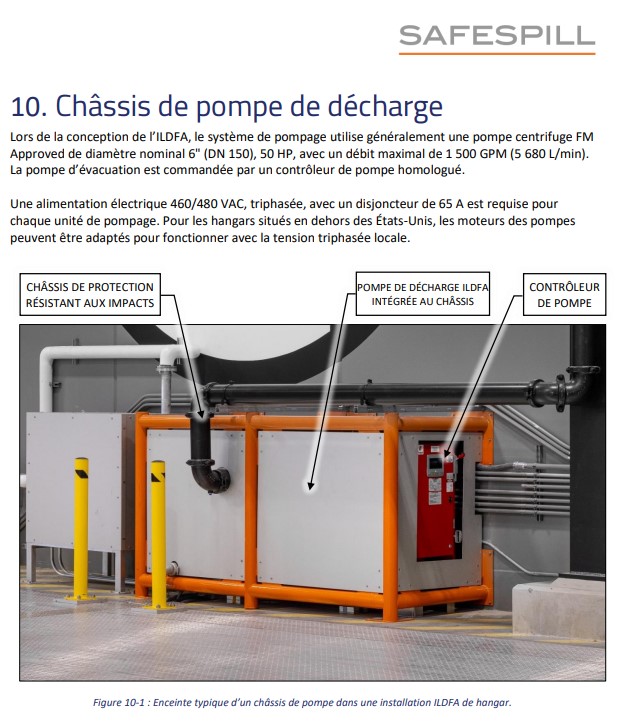 SAFESPILL

10. Châssis de pompe de décharge

Lors de la conception de l'ILDFA, le système de pompage utilise généralement une pompe centrifuge FM Approved de diamètre nominal 6" (DN 150), 50 HP, avec un débit maximal de 1 500 GPM (5 680 L/min). La pompe d'évacuation est commandée par un contrôleur de pompe homologué.

Une alimentation électrique 460/480 VAC, triphasée, avec un disjoncteur de 65 A est requise pour chaque unité de pompage. Pour les hangars situés en dehors des États-Unis, les moteurs des pompes peuvent être adaptés pour fonctionner avec la tension triphasée locale.

CHÂSSIS DE PROTECTION RÉSISTANT AUX IMPACTS

POMPE DE DÉCHARGE ILDFA INTÉGRÉE AU CHÂSSIS

CONTRÔLEUR DE POMPE

Figure 10-1 : Enceinte typique d'un châssis de pompe dans une installation ILDFA de hangar.