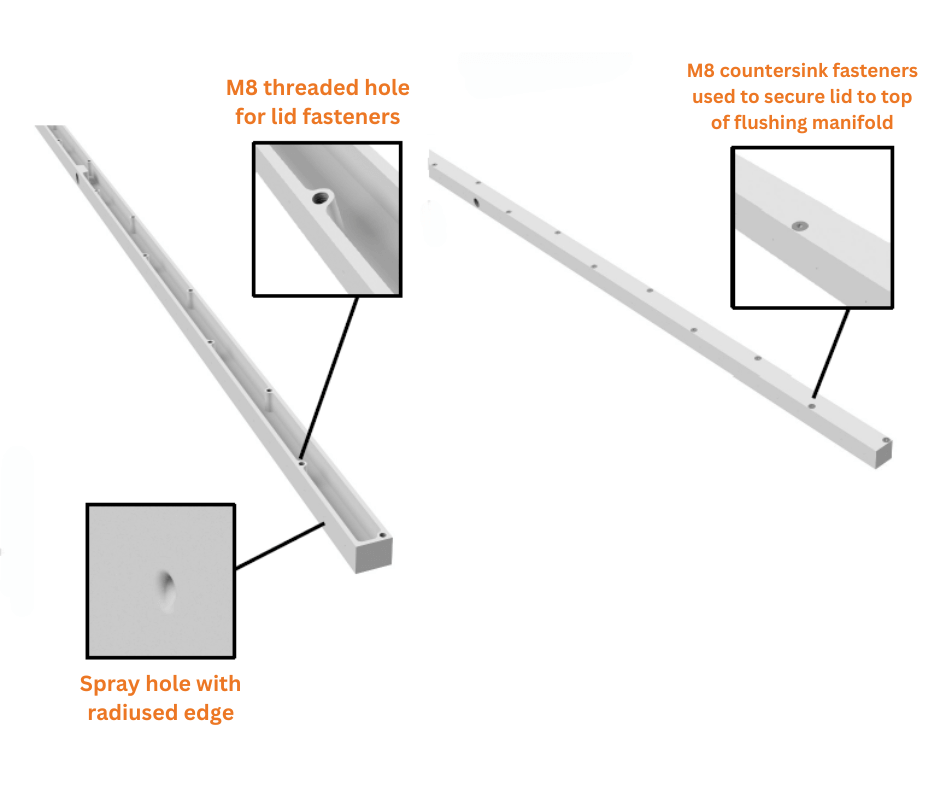 M8 threaded hole for lid fasteners

M8 countersink fasteners used to secure lid to top of flushing manifold

Spray hole with radiused edge