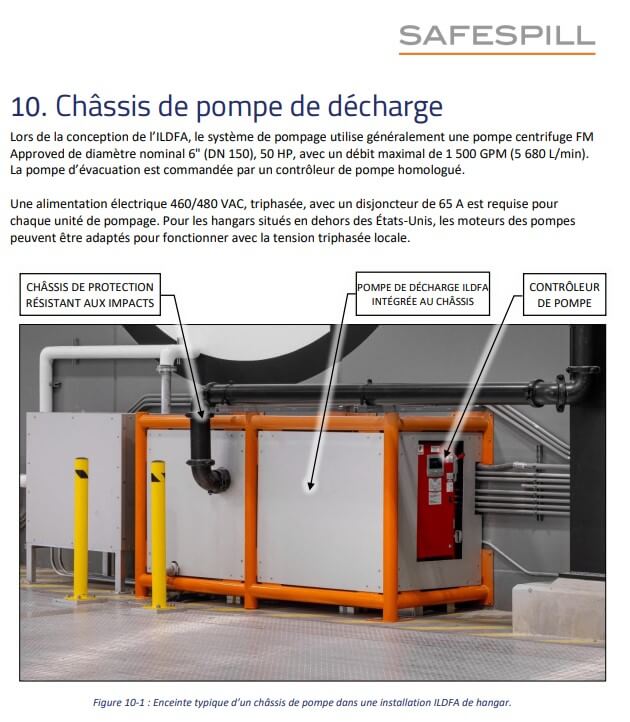 SAFESPILL

10. Châssis de pompe de décharge

Lors de la conception de l'ILDFA, le système de pompage utilise généralement une pompe centrifuge FM Approved de diamètre nominal 6" (DN 150), 50 HP, avec un débit maximal de 1 500 GPM (5 680 L/min). La pompe d'évacuation est commandée par un contrôleur de pompe homologué.

Une alimentation électrique 460/480 VAC, triphasée, avec un disjoncteur de 65 A est requise pour chaque unité de pompage. Pour les hangars situés en dehors des États-Unis, les moteurs des pompes peuvent être adaptés pour fonctionner avec la tension triphasée locale.

CHÂSSIS DE PROTECTION RÉSISTANT AUX IMPACTS

POMPE DE DÉCHARGE ILDFA INTÉGRÉE AU CHÂSSIS

CONTRÔLEUR DE POMPE

Figure 10-1 : Enceinte typique d'un châssis de pompe dans une installation ILDFA de hangar.